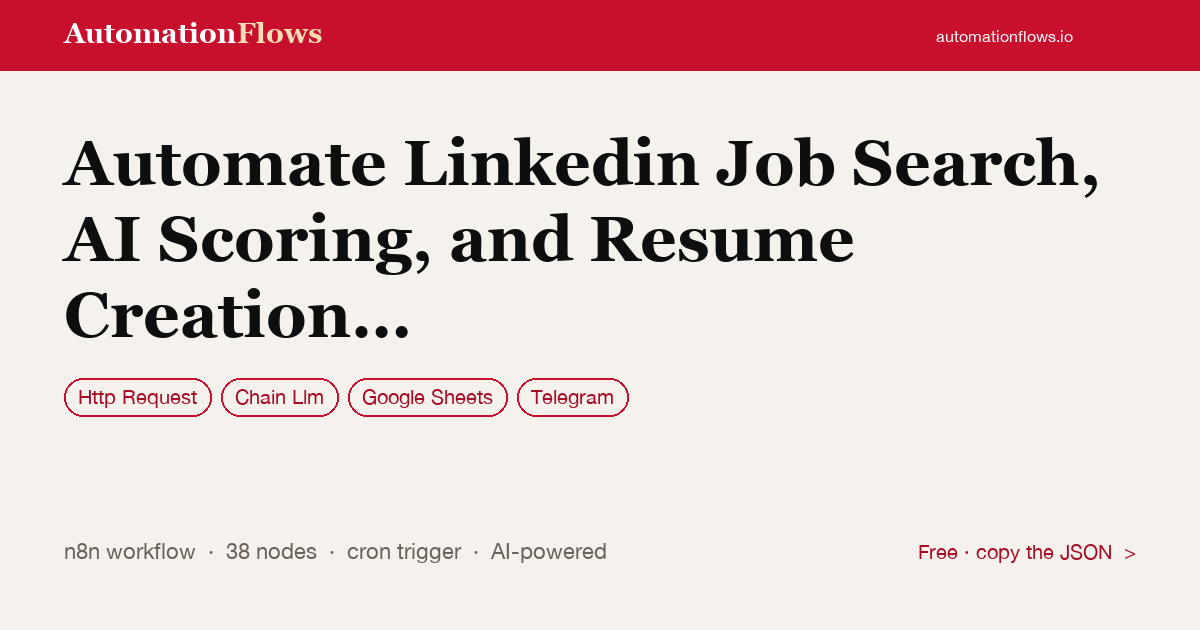 AutomationFlows

automationflows.io

Automate Linkedin Job Search, AI Scoring, and Resume Creation...

Http Request
Chain Llm
Google Sheets
Telegram

n8n workflow · 38 nodes · cron trigger · AI-powered

Free · copy the JSON >