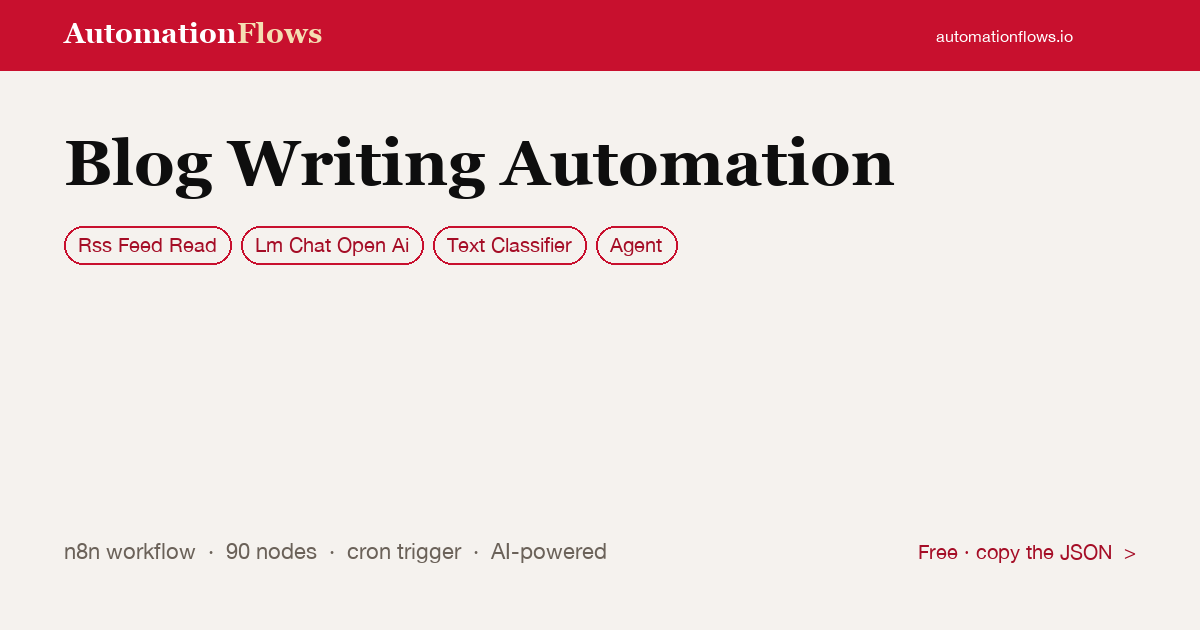 AutomationFlows

automationflows.io

Blog Writing Automation

Rss Feed Read
Lm Chat Open Ai
Text Classifier
Agent

n8n workflow · 90 nodes · cron trigger · AI-powered

Free · copy the JSON >