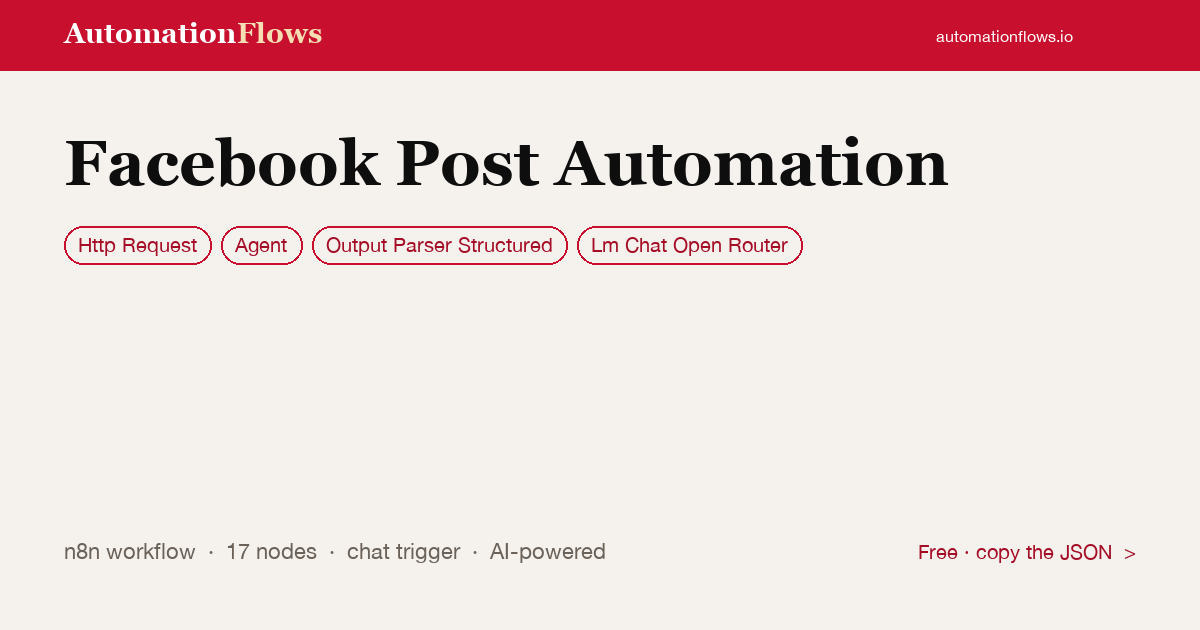 AutomationFlows

automationflows.io

Facebook Post Automation

Http Request

Agent

Output Parser Structured

Lm Chat Open Router

n8n workflow · 17 nodes · chat trigger · AI-powered

Free · copy the JSON >