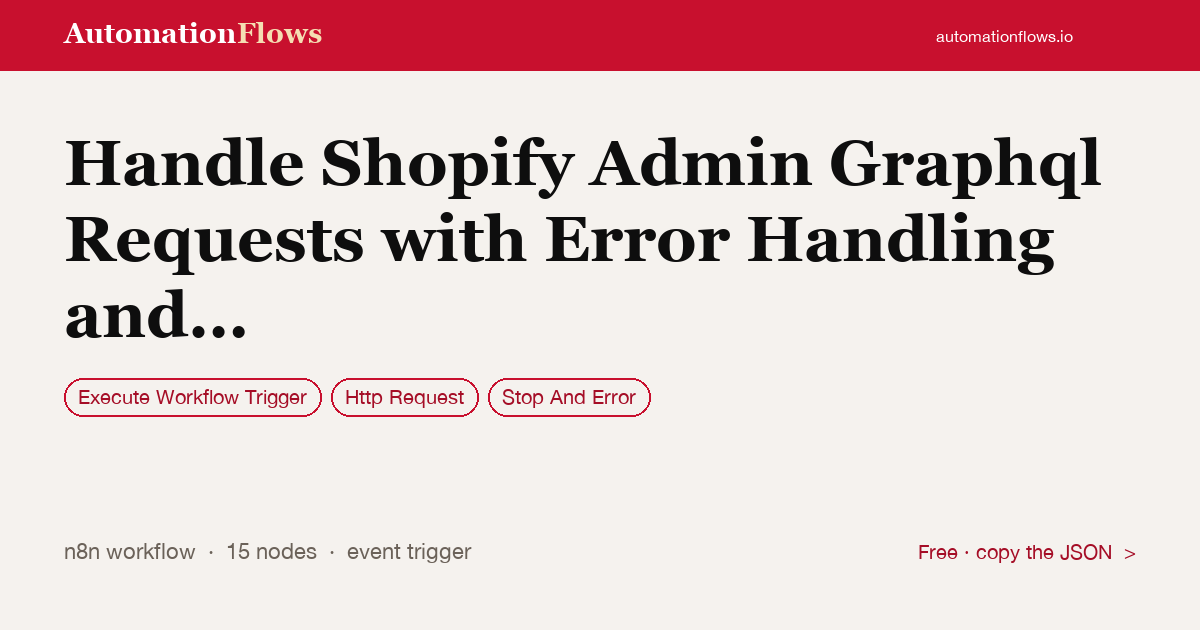 AutomationFlows

automationflows.io

Handle Shopify Admin Graphql Requests with Error Handling and...

Execute Workflow Trigger
Http Request
Stop And Error

n8n workflow · 15 nodes · event trigger

Free · copy the JSON >