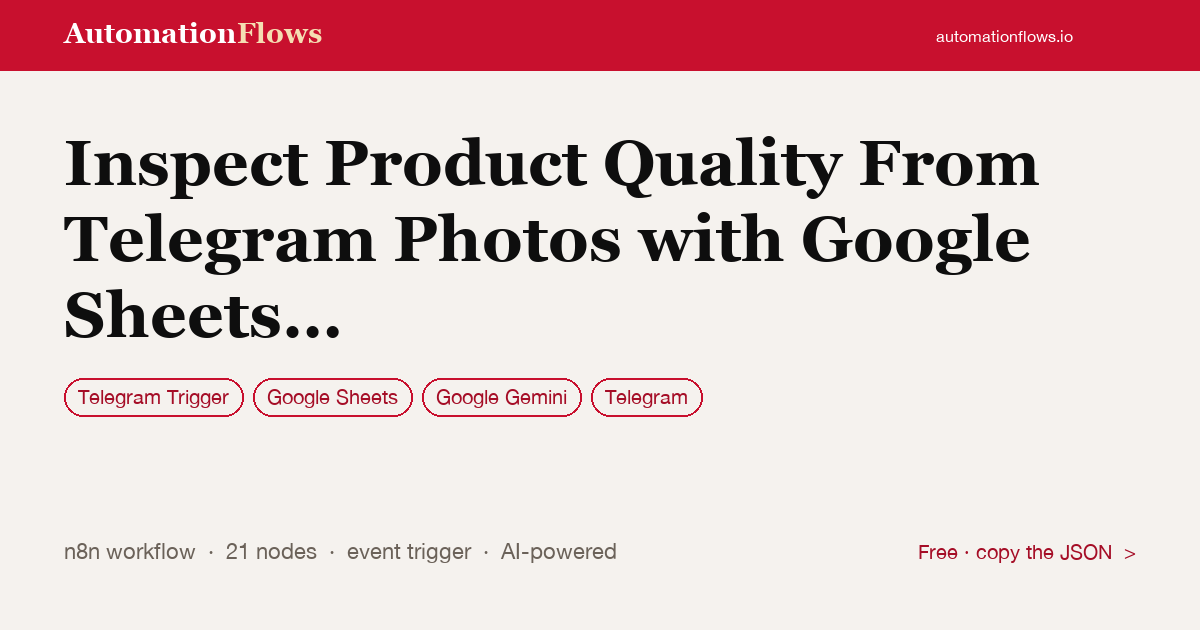 AutomationFlows

automationflows.io

Inspect Product Quality From Telegram Photos with Google Sheets...

Telegram Trigger

Google Sheets

Google Gemini

Telegram

n8n workflow · 21 nodes · event trigger · AI-powered

Free · copy the JSON >