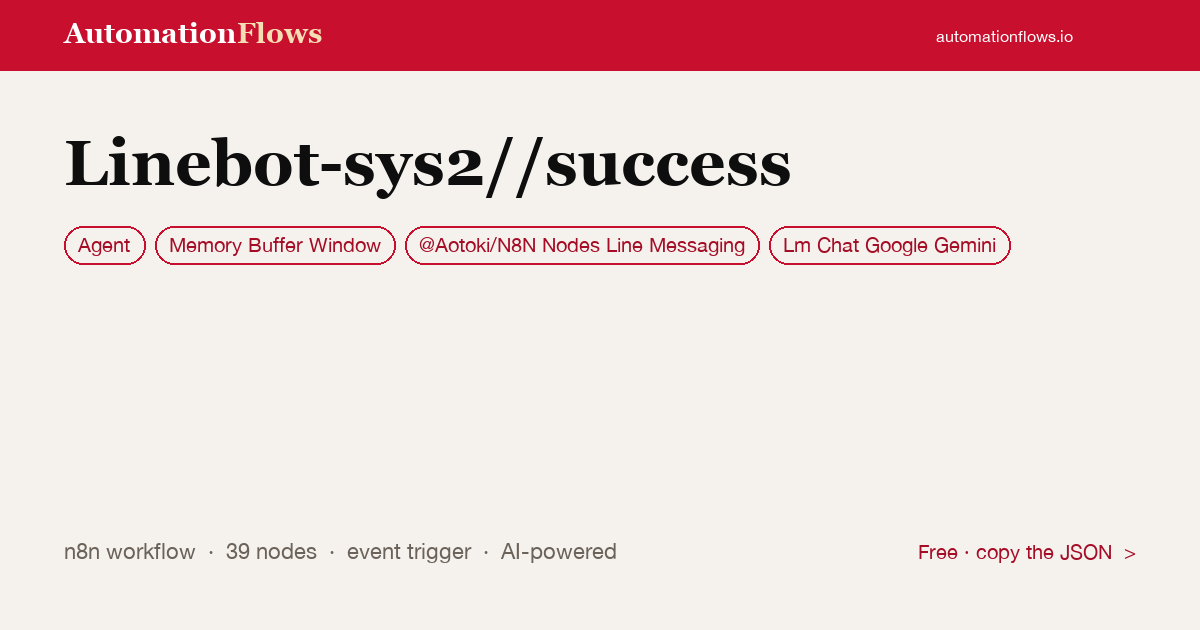 AutomationFlows

automationflows.io

Linebot-sys2//success

Agent

Memory Buffer Window

@Aotoki/N8N Nodes Line Messaging

Lm Chat Google Gemini

n8n workflow · 39 nodes · event trigger · AI-powered

Free · copy the JSON >