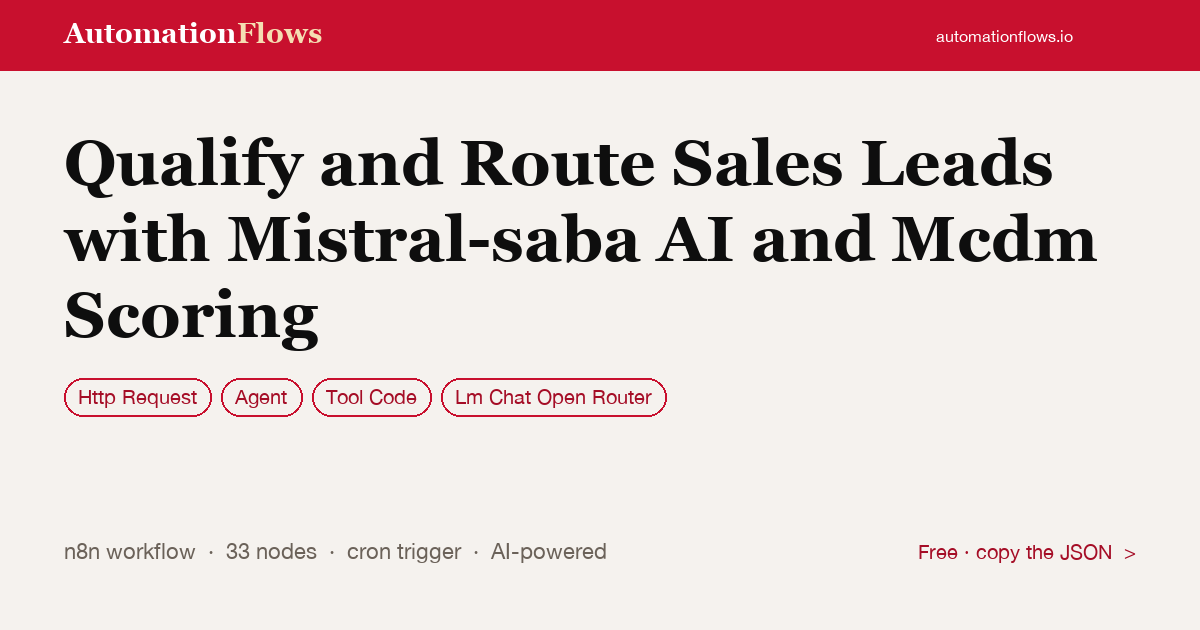 AutomationFlows

automationflows.io

Qualify and Route Sales Leads with Mistral-saba AI and Mcdm Scoring

Http Request

Agent

Tool Code

Lm Chat Open Router

n8n workflow · 33 nodes · cron trigger · AI-powered

Free · copy the JSON >