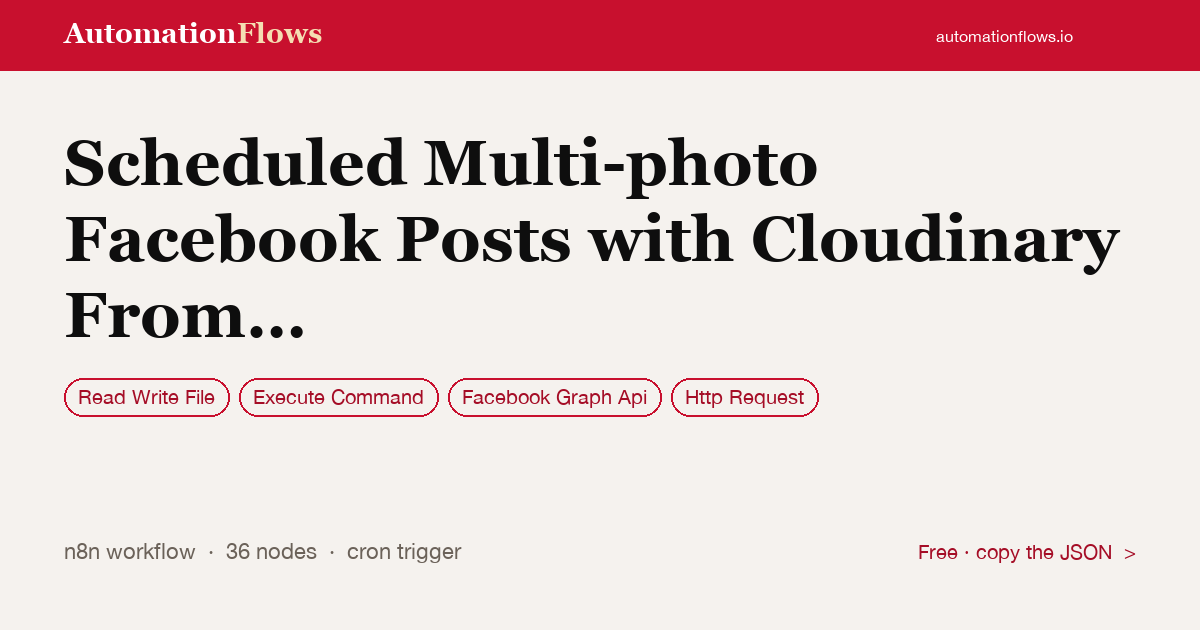 AutomationFlows

automationflows.io

Scheduled Multi-photo Facebook Posts with Cloudinary From...

Read Write File
Execute Command
Facebook Graph Api
Http Request

n8n workflow · 36 nodes · cron trigger

Free · copy the JSON >