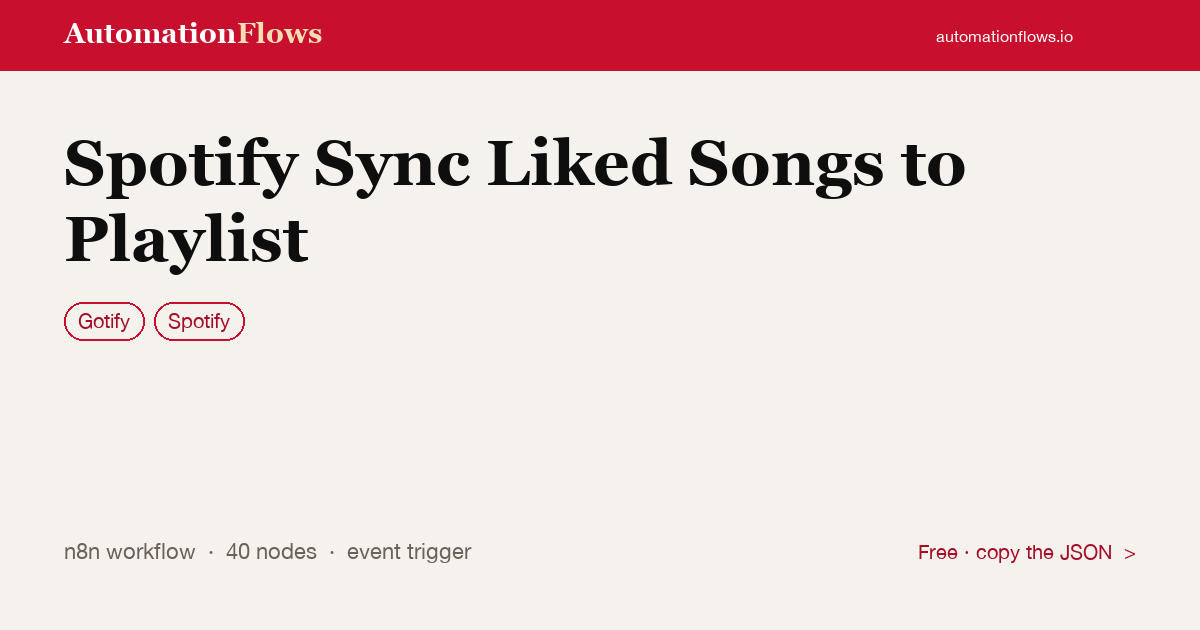 AutomationFlows

automationflows.io

Spotify Sync Liked Songs to Playlist

Gotify

Spotify

n8n workflow · 40 nodes · event trigger

Free · copy the JSON >