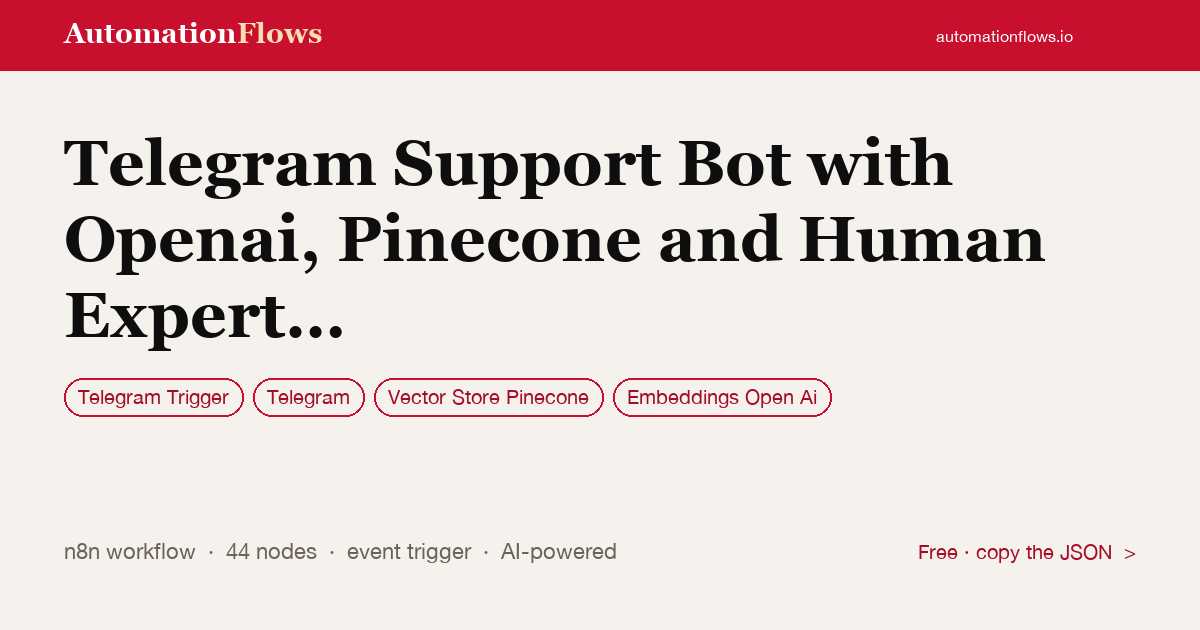 AutomationFlows

automationflows.io

Telegram Support Bot with Openai, Pinecone and Human Expert...

Telegram Trigger

Telegram

Vector Store Pinecone

Embeddings Open Ai

n8n workflow · 44 nodes · event trigger · AI-powered

Free · copy the JSON >