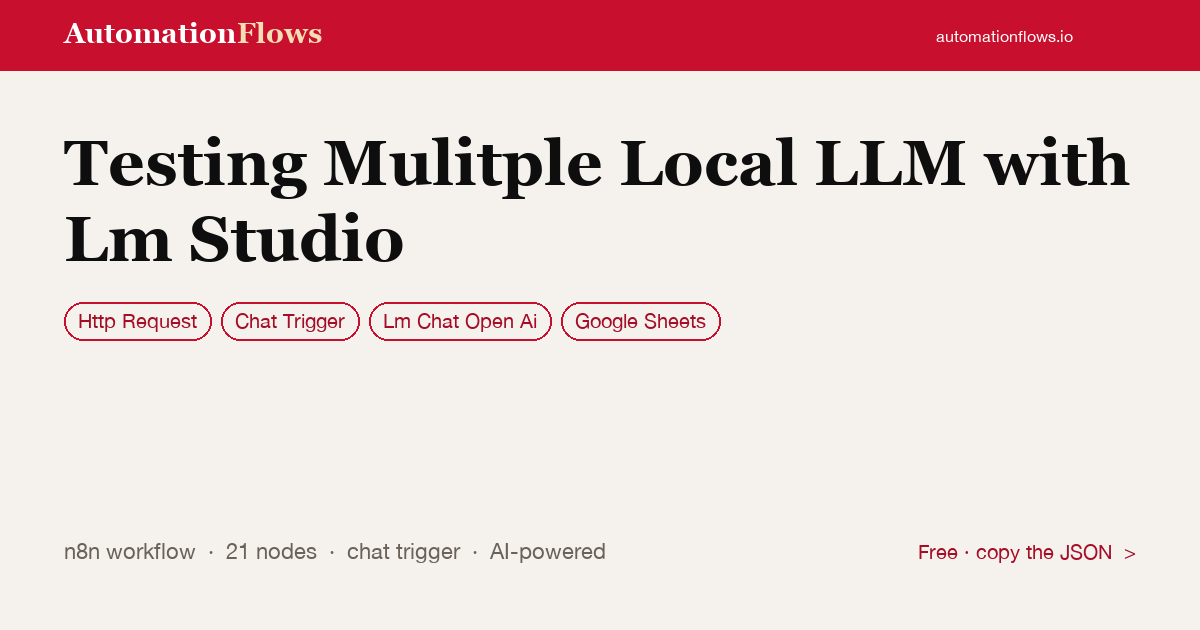 AutomationFlows

automationflows.io

Testing Mulitple Local LLM with Lm Studio

Http Request

Chat Trigger

Lm Chat Open Ai

Google Sheets

n8n workflow · 21 nodes · chat trigger · AI-powered

Free · copy the JSON >