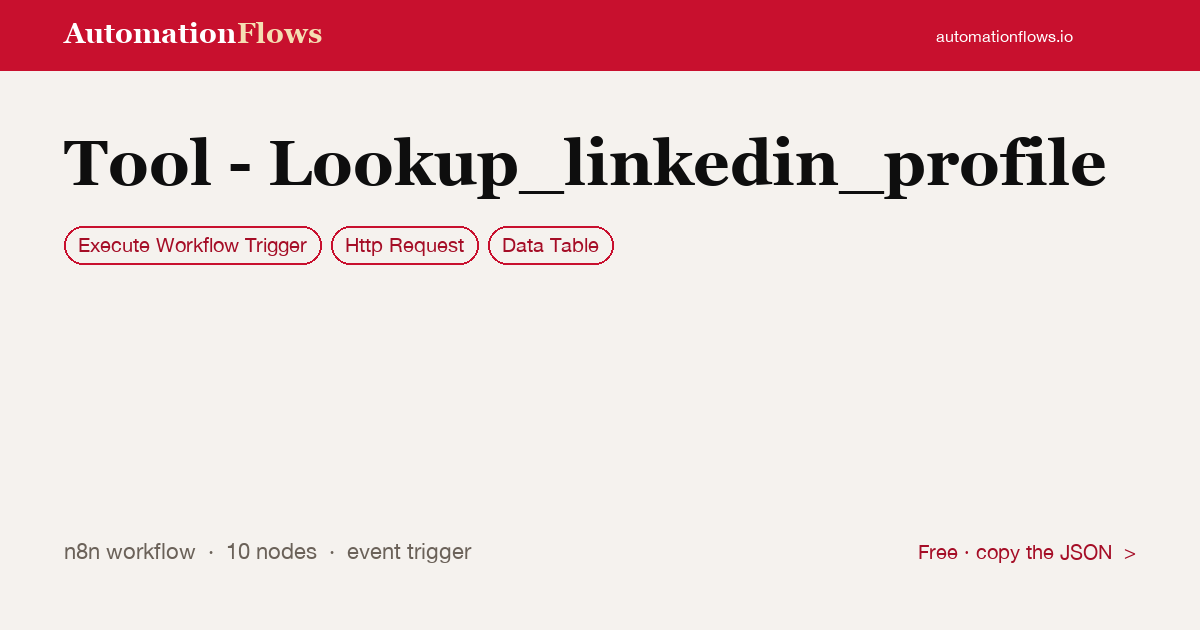 AutomationFlows

automationflows.io

Tool - Lookup_linkedin_profile

Execute Workflow Trigger

Http Request

Data Table

n8n workflow · 10 nodes · event trigger

Free · copy the JSON >