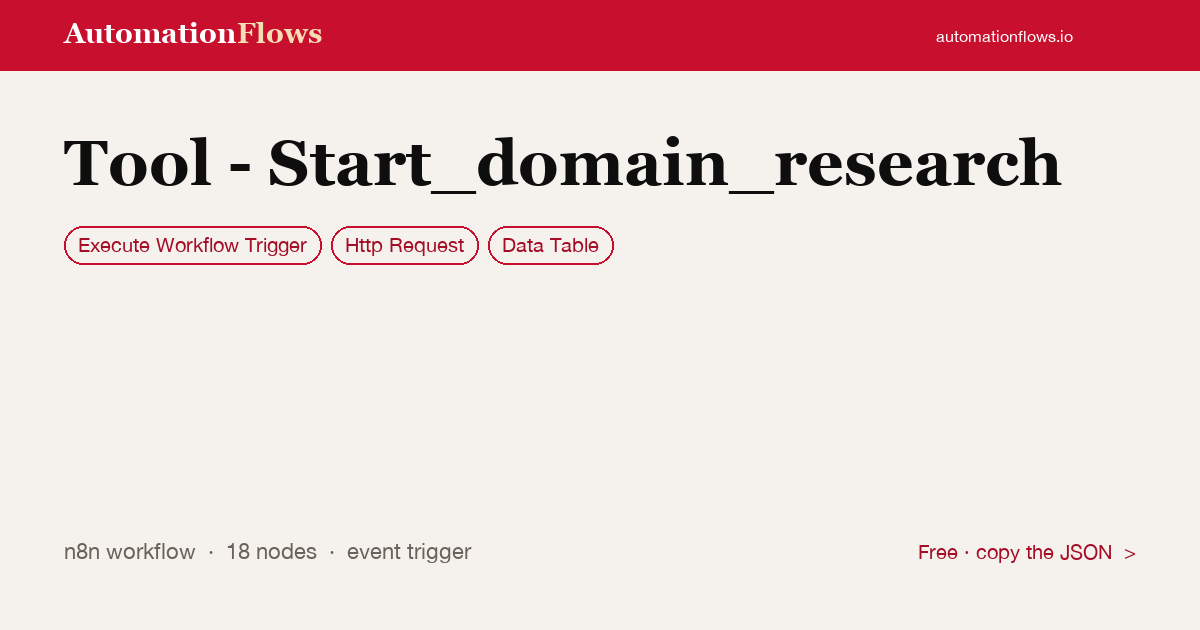 AutomationFlows

automationflows.io

Tool - Start_domain_research

Execute Workflow Trigger

Http Request

Data Table

n8n workflow · 18 nodes · event trigger

Free · copy the JSON >